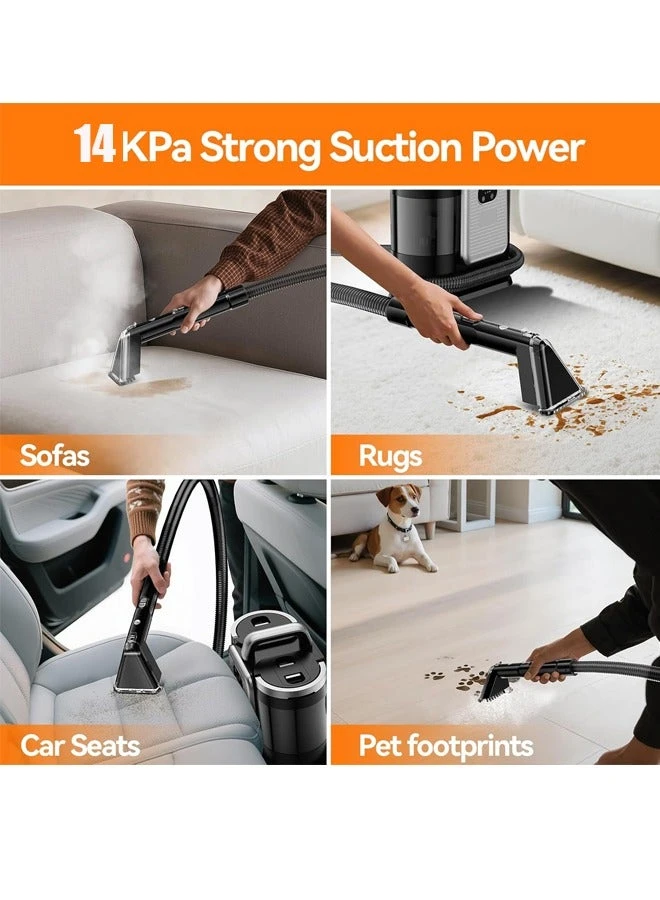 14 KPa Strong Suction Power

Sofas

Rugs

Car Seats

Pet footprints